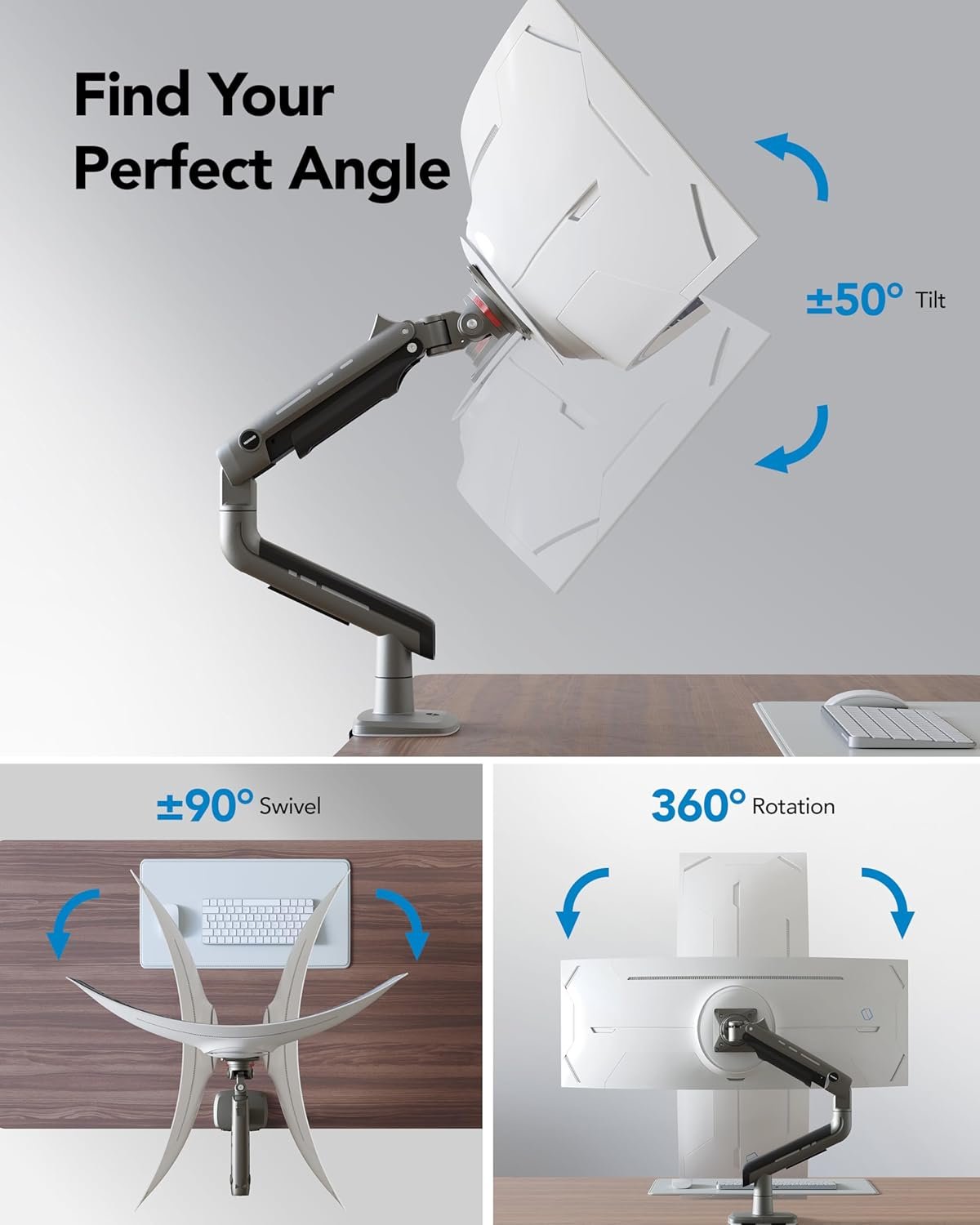 Find Your Perfect Angle

±50° Tilt

±90° Swivel

360° Rotation