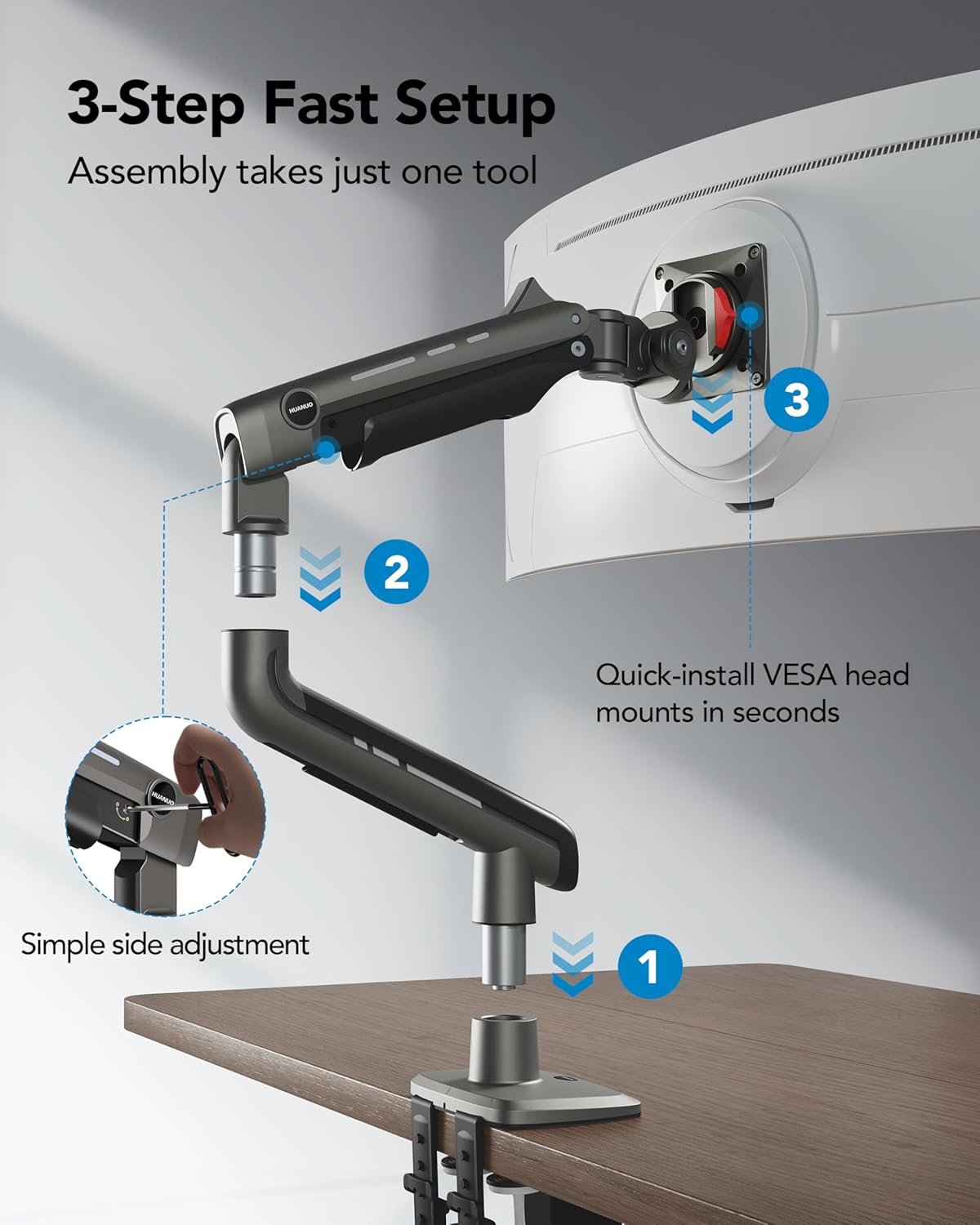 3-Step Fast Setup

Assembly takes just one tool

HUANUO

3

2

Quick-install VESA head mounts in seconds

HUANUO

Simple side adjustment

1